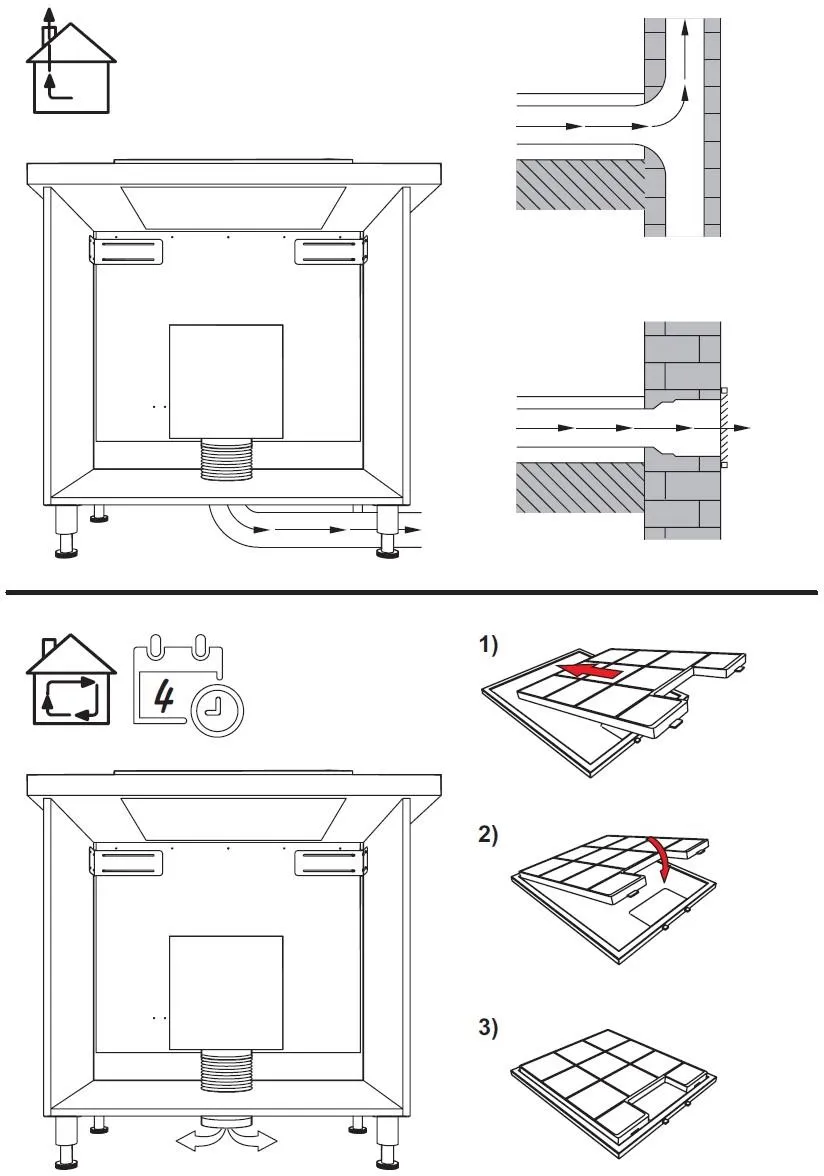 4

1)

2)

3)