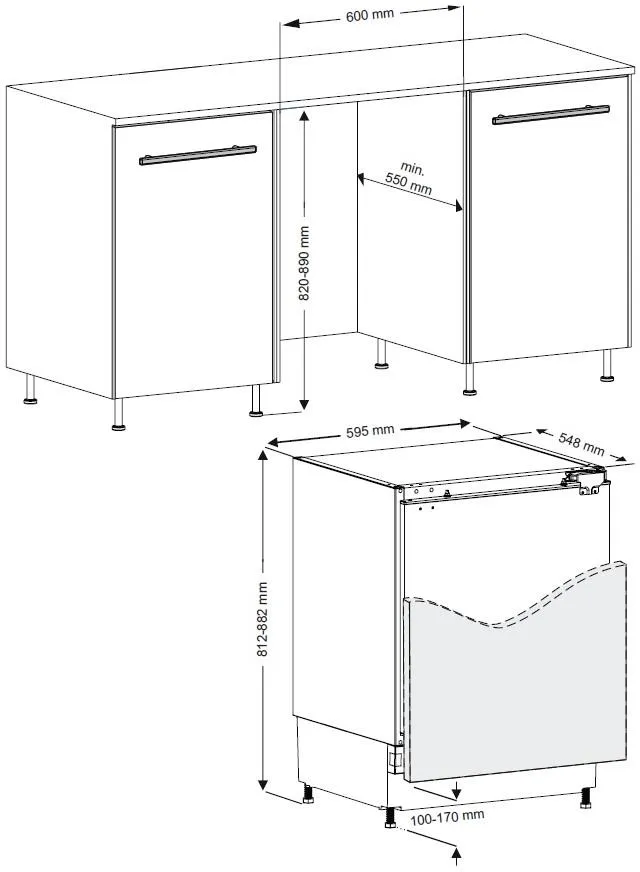 600 mm

min.
550 mm

820-890 mm

595 mm

548 mm

812-882 mm

100-170 mm