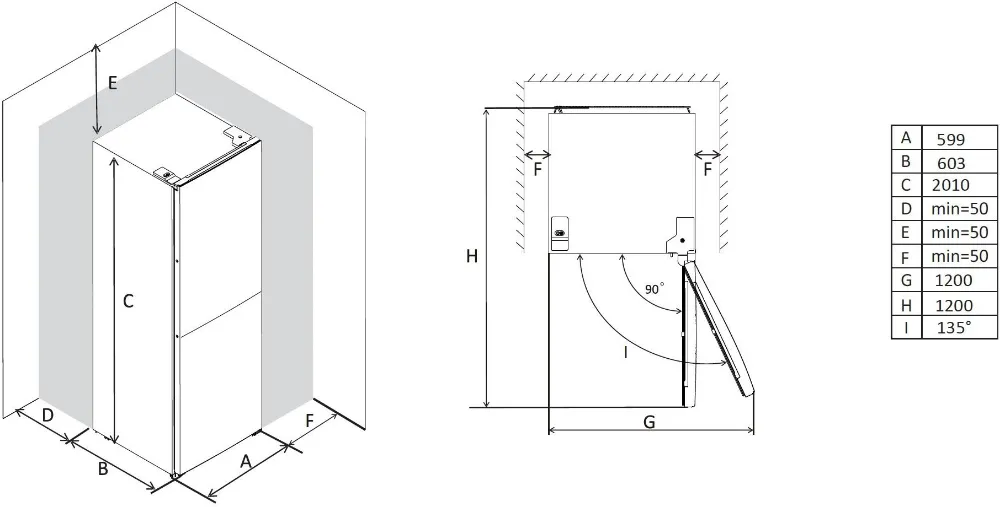 E

C

D

B

A

F

F

F

H

90°

I

G

| A | 599 |
|---|---|
| B | 603 |
| C | 2010 |
| D | min=50 |
| E | min=50 |
| F | min=50 |
| G | 1200 |
| H | 1200 |
| I | 135° |