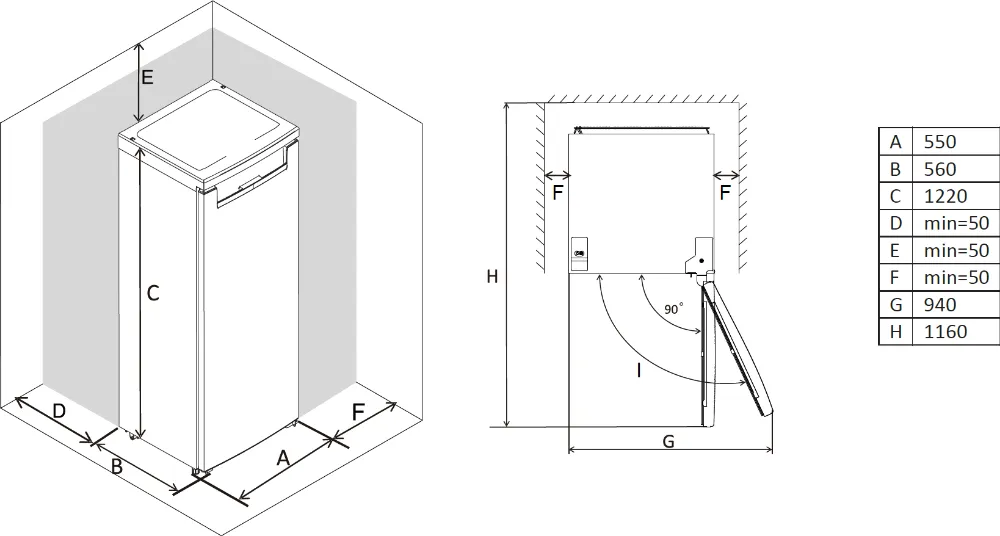 E

C

D

B

A

F

F

F

H

90°

I

G

| A | 550 |
|---|---|
| B | 560 |
| C | 1220 |
| D | min=50 |
| E | min=50 |
| F | min=50 |
| G | 940 |
| H | 1160 |