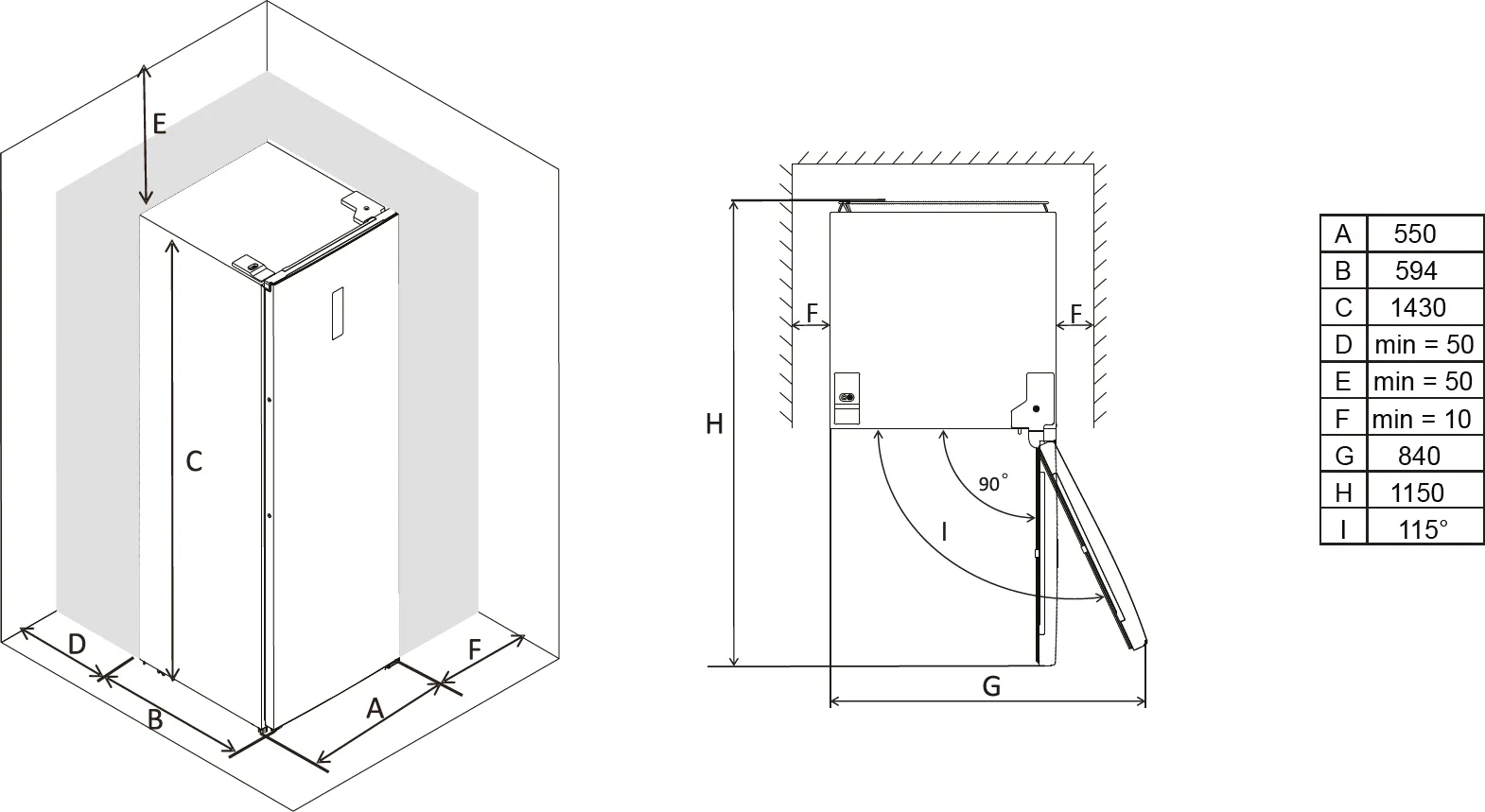 E

C

D

B

A

F

F

F

H

90°

I

G

| A | 550 |
|---|---|
| B | 594 |
| C | 1430 |
| D | min = 50 |
| E | min = 50 |
| F | min = 10 |
| G | 840 |
| H | 1150 |
| I | 115° |