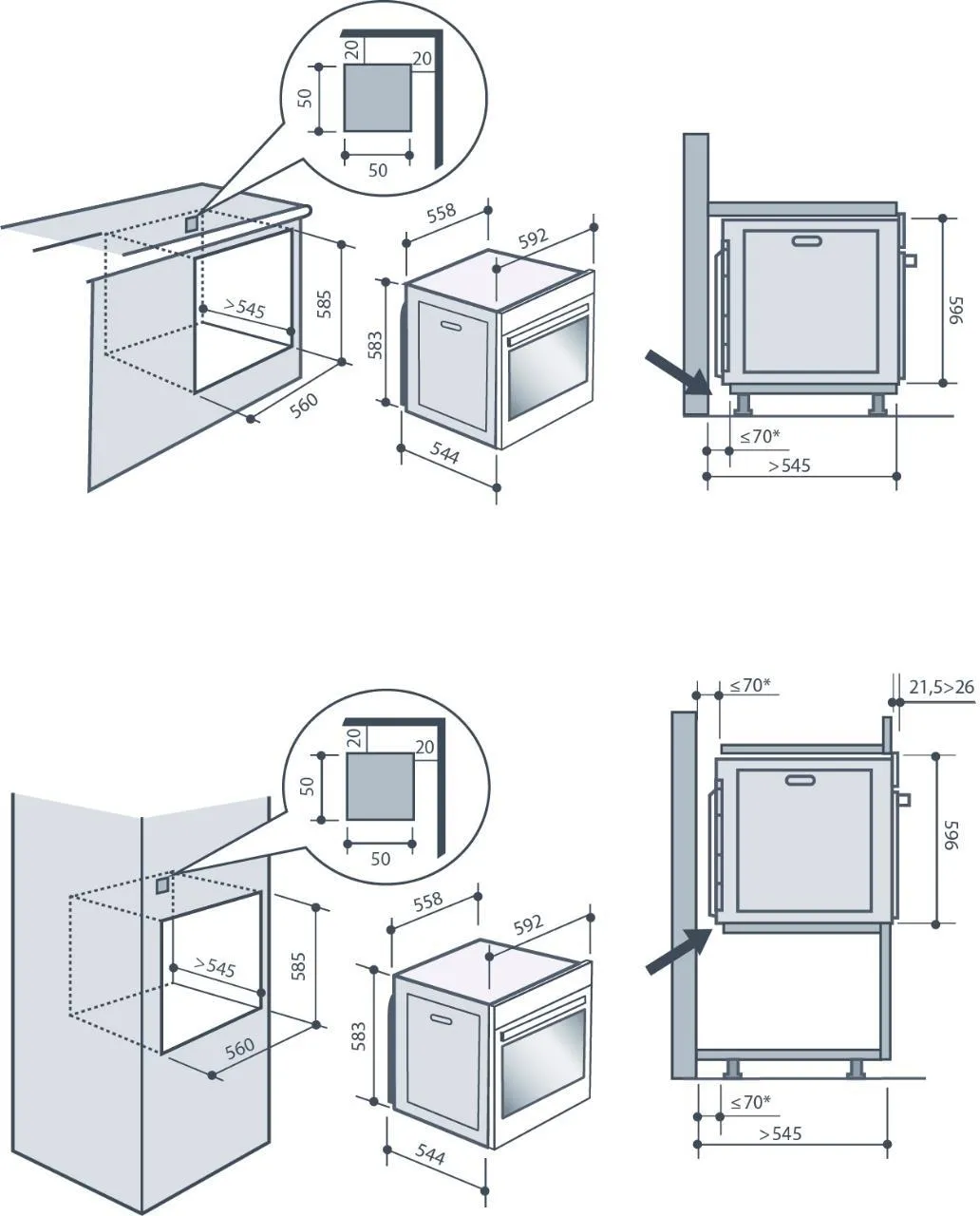 20
20
50
50
>545
585
560
558
592
583
544
596
≤70*
>545

20
20
50
50
>545
585
560
558
592
583
544
≤70*
21,5>26
596
≤70*
>545