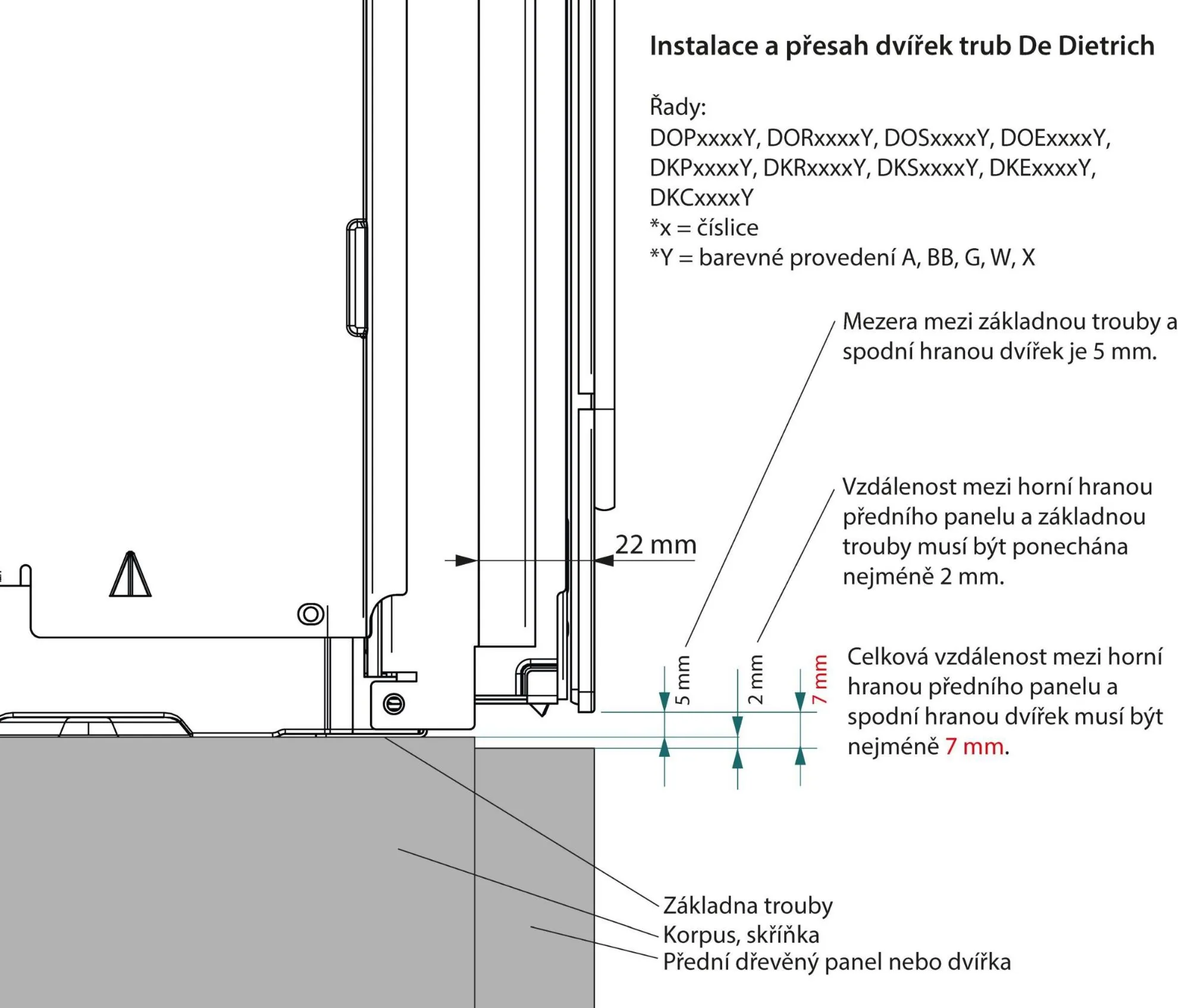 Instalace a přesah dvířek trub De Dietrich

Řady:
DOPxxxxY, DORxxxxY, DOSxxxxY, DOExxxxY, DKPxxxxY, DKRxxxxY, DKSxxxxY, DKExxxxY, DKCxxxxY
*x = číslice
*Y = barevné provedení A, BB, G, W, X

Mezera mezi základnou trouby a spodní hranou dvířek je 5 mm.

Vzdálenost mezi horní hranou předního panelu a základnou trouby musí být ponechána nejméně 2 mm.

22 mm

5 mm
2 mm
7 mm

Celková vzdálenost mezi horní hranou předního panelu a spodní hranou dvířek musí být nejméně 7 mm.

Základna trouby
Korpus, skříňka
Přední dřevěný panel nebo dvířka