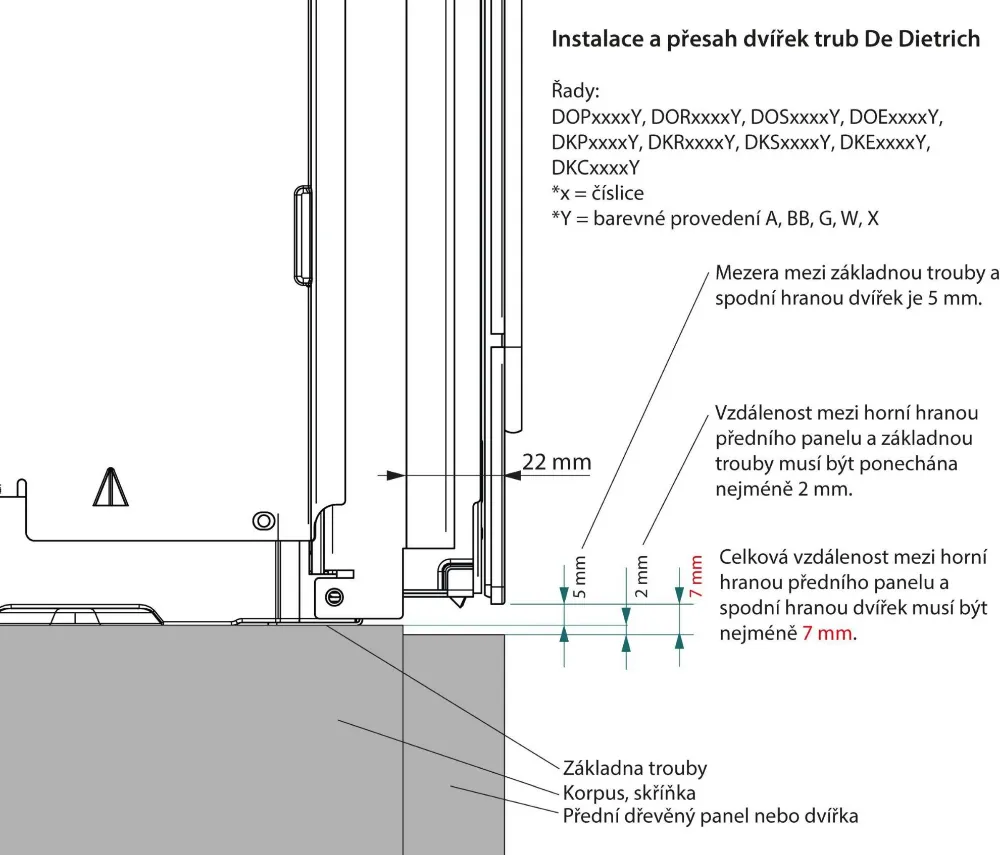 Instalace a přesah dvířek trub De Dietrich

Řady:
DOPxxxxY, DORxxxxY, DOSxxxxY, DOExxxxY, DKPxxxxY, DKRxxxxY, DKSxxxxY, DKExxxxY, DKCxxxxY
*x = číslice
*Y = barevné provedení A, BB, G, W, X

Mezera mezi základnou trouby a spodní hranou dvířek je 5 mm.

Vzdálenost mezi horní hranou předního panelu a základnou trouby musí být ponechána nejméně 2 mm.

22 mm

5 mm
2 mm
7 mm

Celková vzdálenost mezi horní hranou předního panelu a spodní hranou dvířek musí být nejméně 7 mm.

Základna trouby
Korpus, skříňka
Přední dřevěný panel nebo dvířka