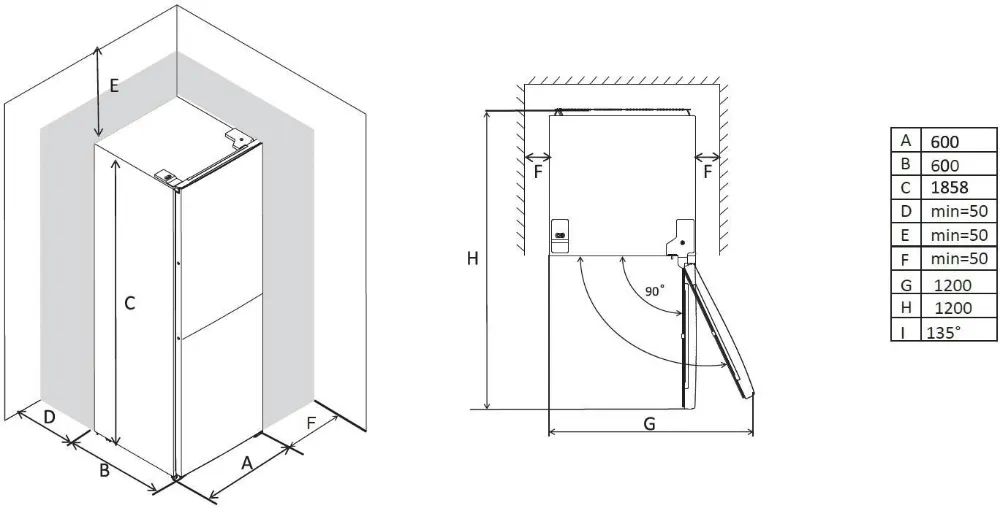 E

C

D

B

A

F

F

F

H

90°

G

| A | 600 |
|---|---|
| B | 600 |
| C | 1858 |
| D | min=50 |
| E | min=50 |
| F | min=50 |
| G | 1200 |
| H | 1200 |
| I | 135° |