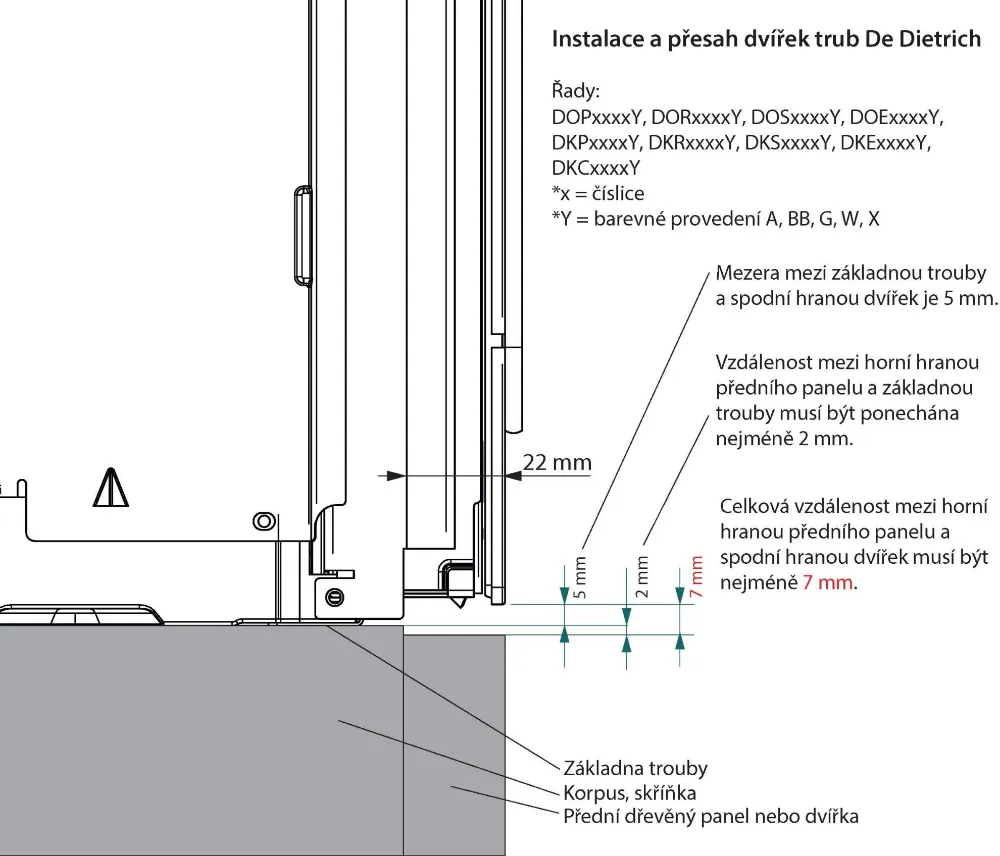 Instalace a přesah dvířek trub De Dietrich

Řady:
DOPxxxxY, DORxxxxY, DOSxxxxY, DOExxxxY, DKPxxxxY, DKRxxxxY, DKSxxxxY, DKExxxxY, DKCxxxxY
*x = číslice
*Y = barevné provedení A, BB, G, W, X

Mezera mezi základnou trouby a spodní hranou dvířek je 5 mm.

Vzdálenost mezi horní hranou předního panelu a základnou trouby musí být ponechána nejméně 2 mm.

Celková vzdálenost mezi horní hranou předního panelu a spodní hranou dvířek musí být nejméně 7 mm.

22 mm

5 mm

2 mm

7 mm

Základna trouby
Korpus, skříňka
Přední dřevěný panel nebo dvířka