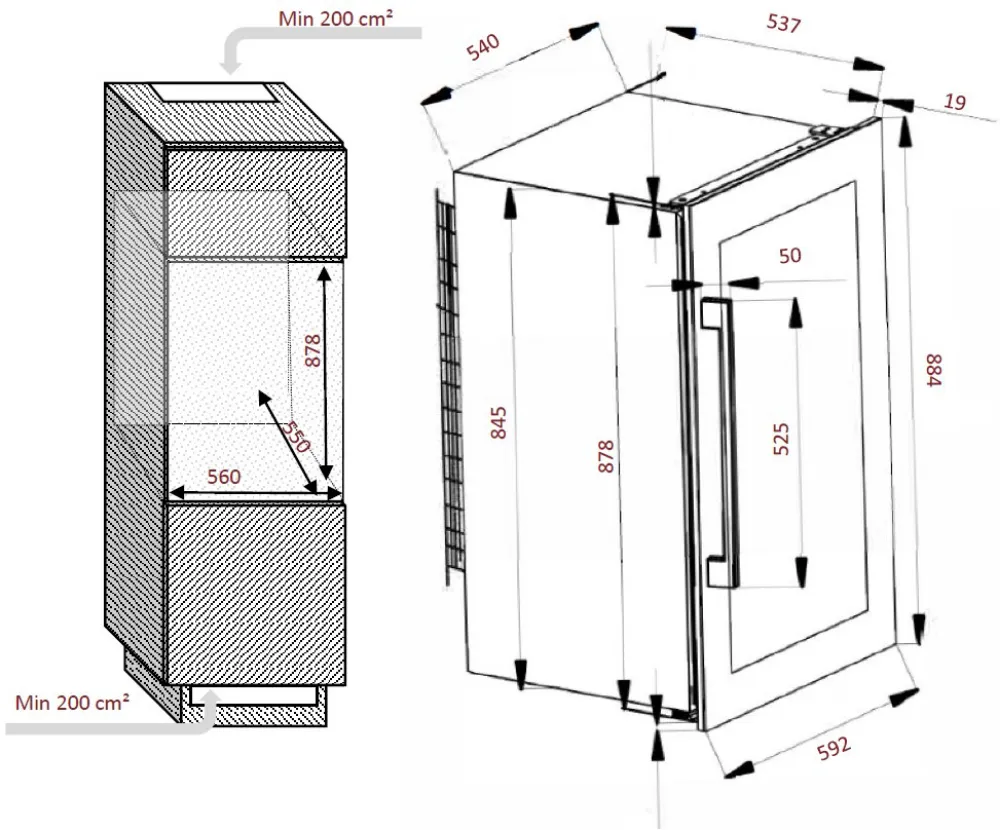 Min 200 cm²

878

550

560

Min 200 cm²

540

537

19

50

845

878

525

884

592