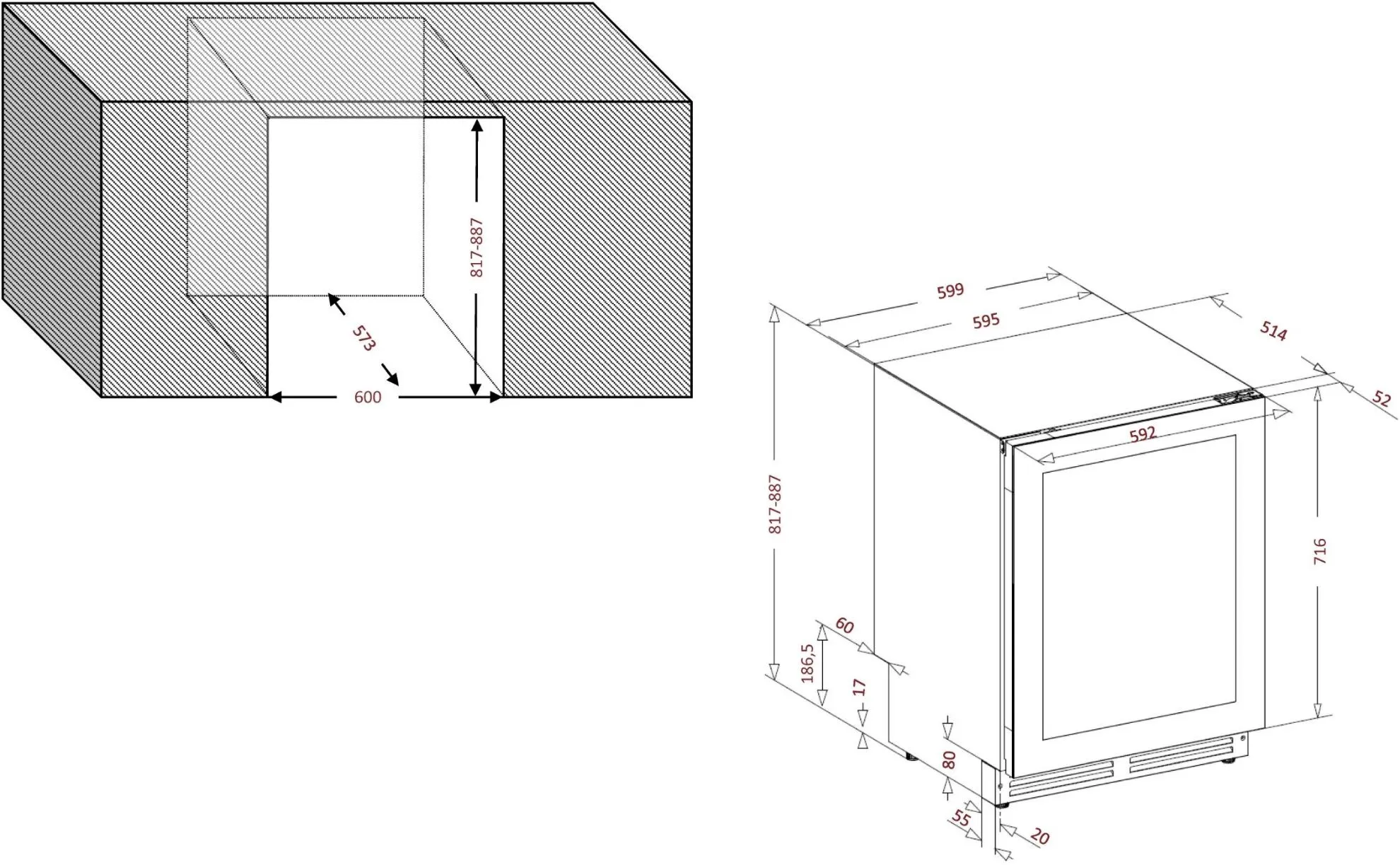 817-887
573
600

599
595
514
52
592
817-887
716
60
186,5
17
80
55
20