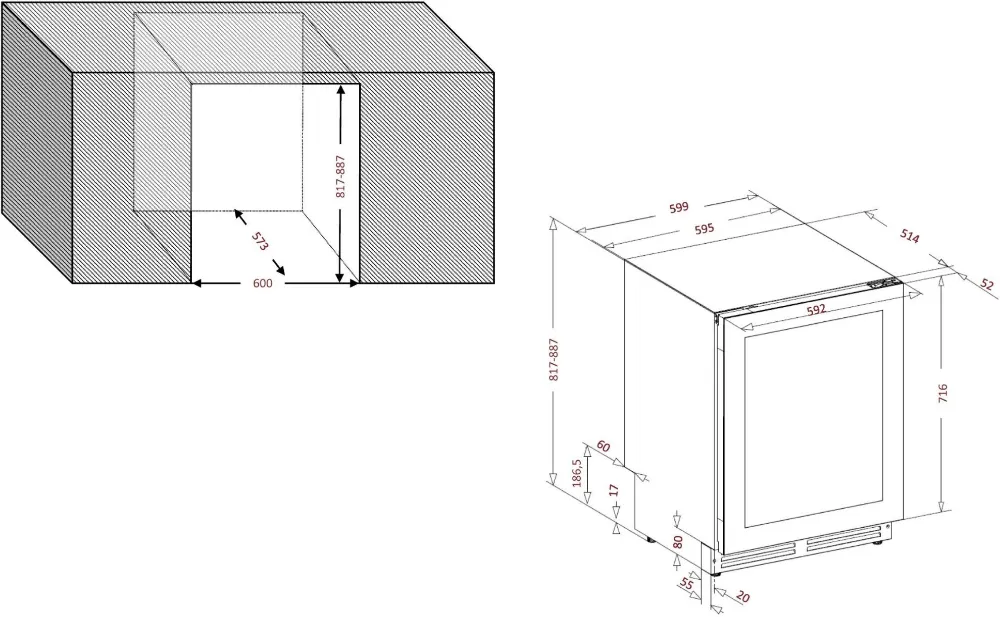 817-887
573
600
599
595
514
52
592
817-887
716
60
186,5
17
80
55
20