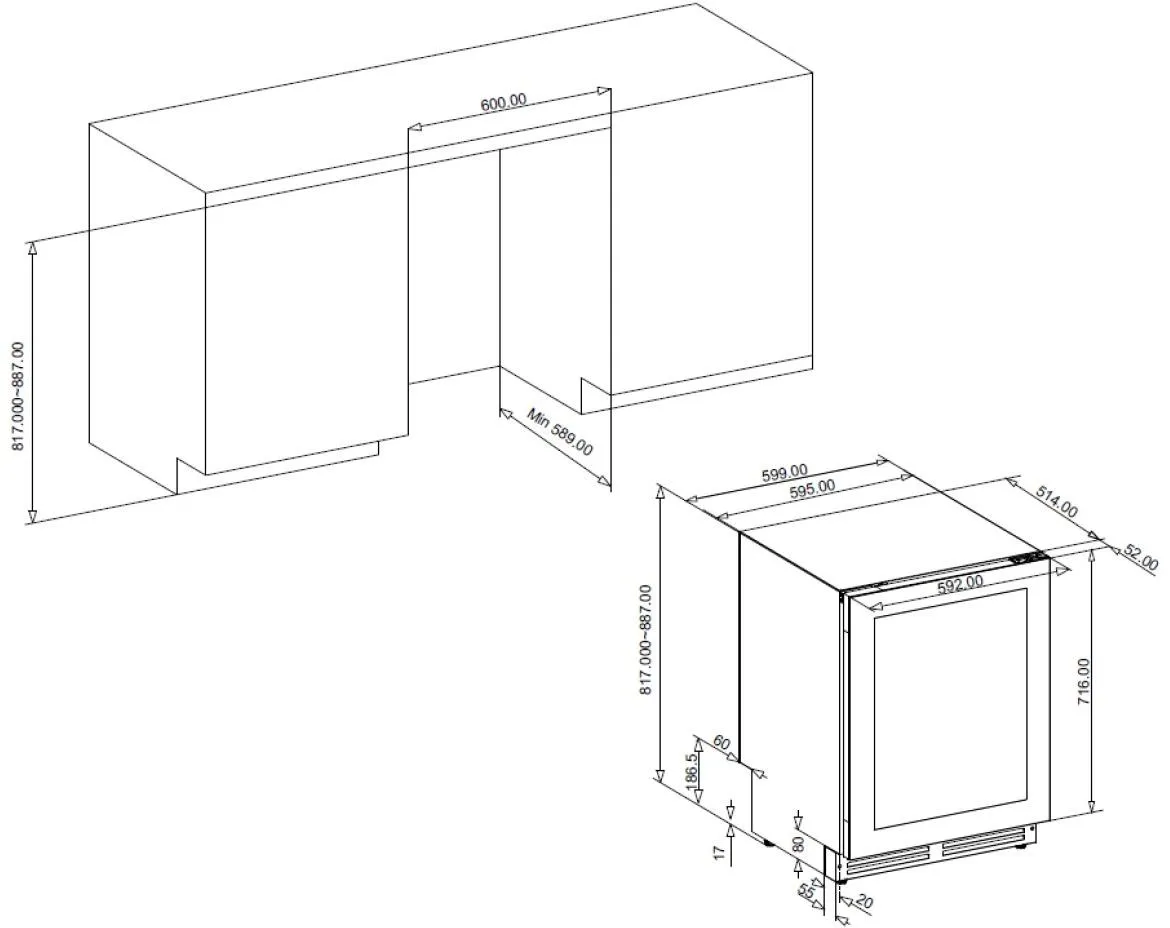 600.00
817.000~887.00
Min 589.00
599.00
595.00
514.00
52.00
592.00
817.000~887.00
716.00
60
186.5
17
80
55
20