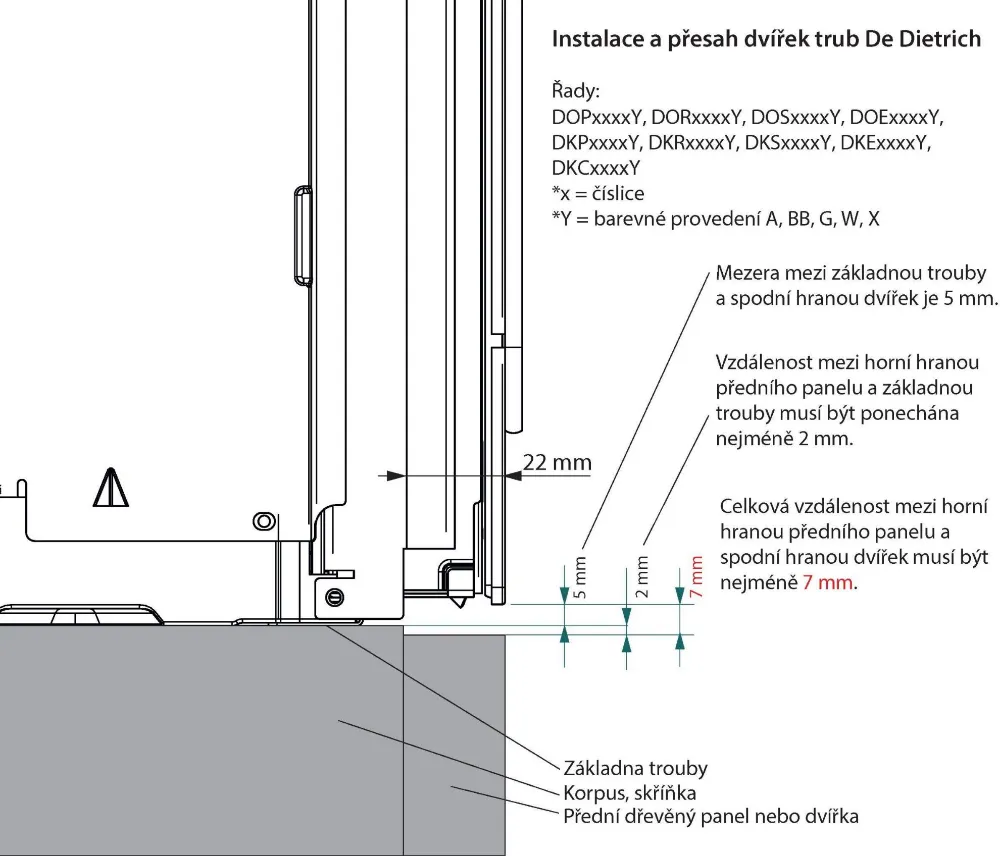 Instalace a přesah dvířek trub De Dietrich

Řady:
DOPxxxxY, DORxxxxY, DOSxxxxY, DOExxxxY, DKPxxxxY, DKRxxxxY, DKSxxxxY, DKExxxxY, DKCxxxxY
*x = číslice
*Y = barevné provedení A, BB, G, W, X

Mezera mezi základnou trouby a spodní hranou dvířek je 5 mm.

Vzdálenost mezi horní hranou předního panelu a základnou trouby musí být ponechána nejméně 2 mm.

22 mm

Celková vzdálenost mezi horní hranou předního panelu a spodní hranou dvířek musí být nejméně 7 mm.

5 mm
2 mm
7 mm

Základna trouby
Korpus, skříňka
Přední dřevěný panel nebo dvířka