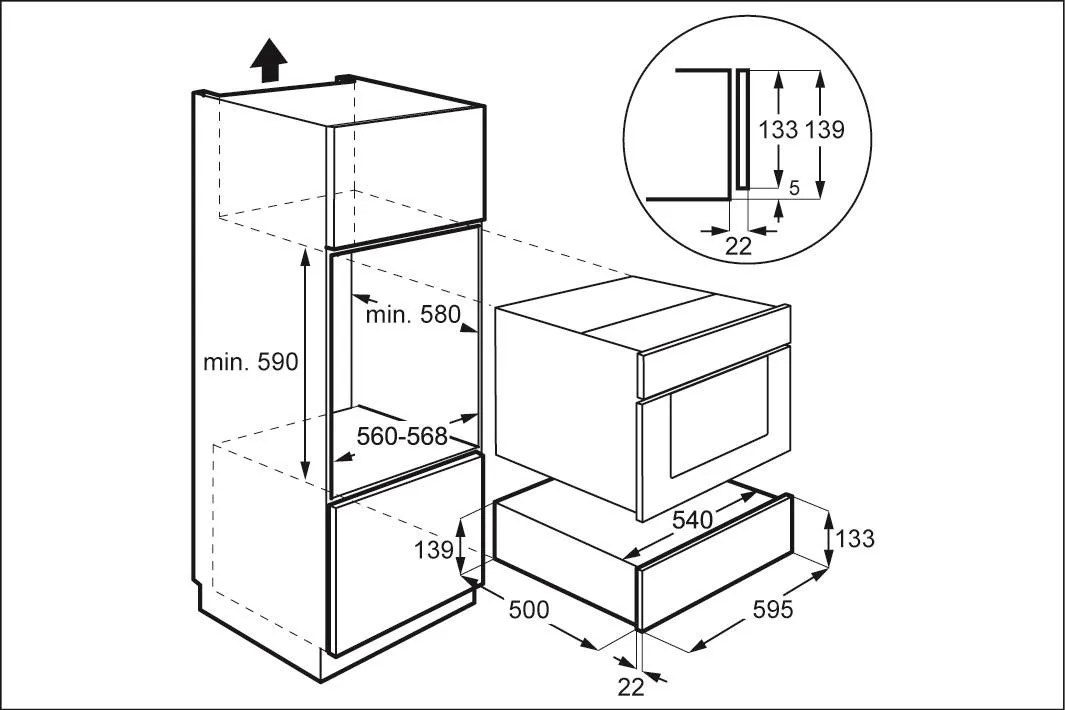 133 139
5
22
min. 580
min. 590
560-568
540
139
133
500
595
22