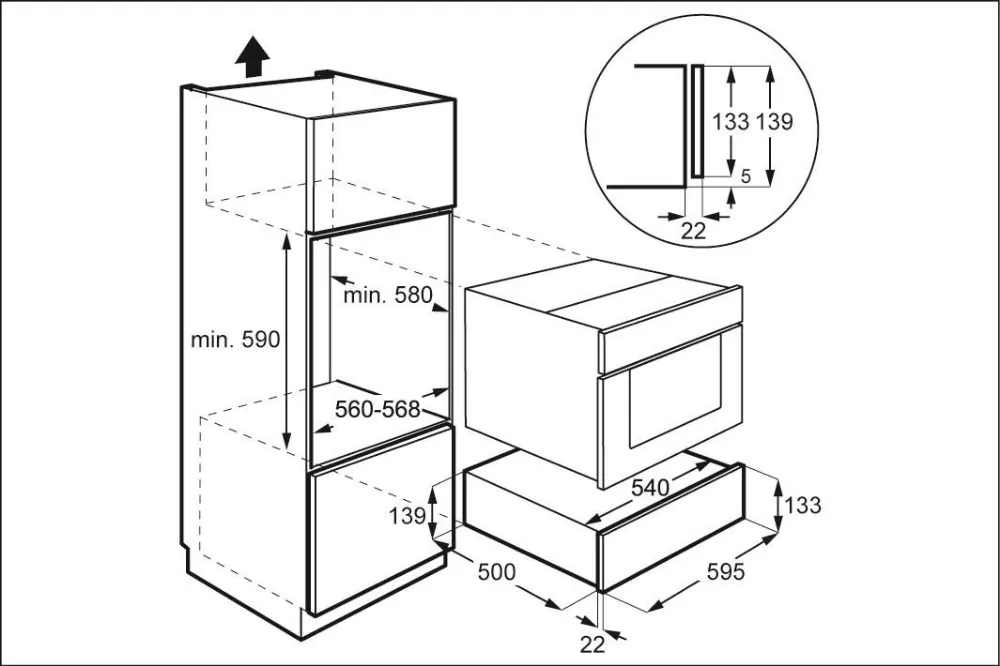 133 139
5
22
min. 580
min. 590
560-568
540
139
133
500
595
22