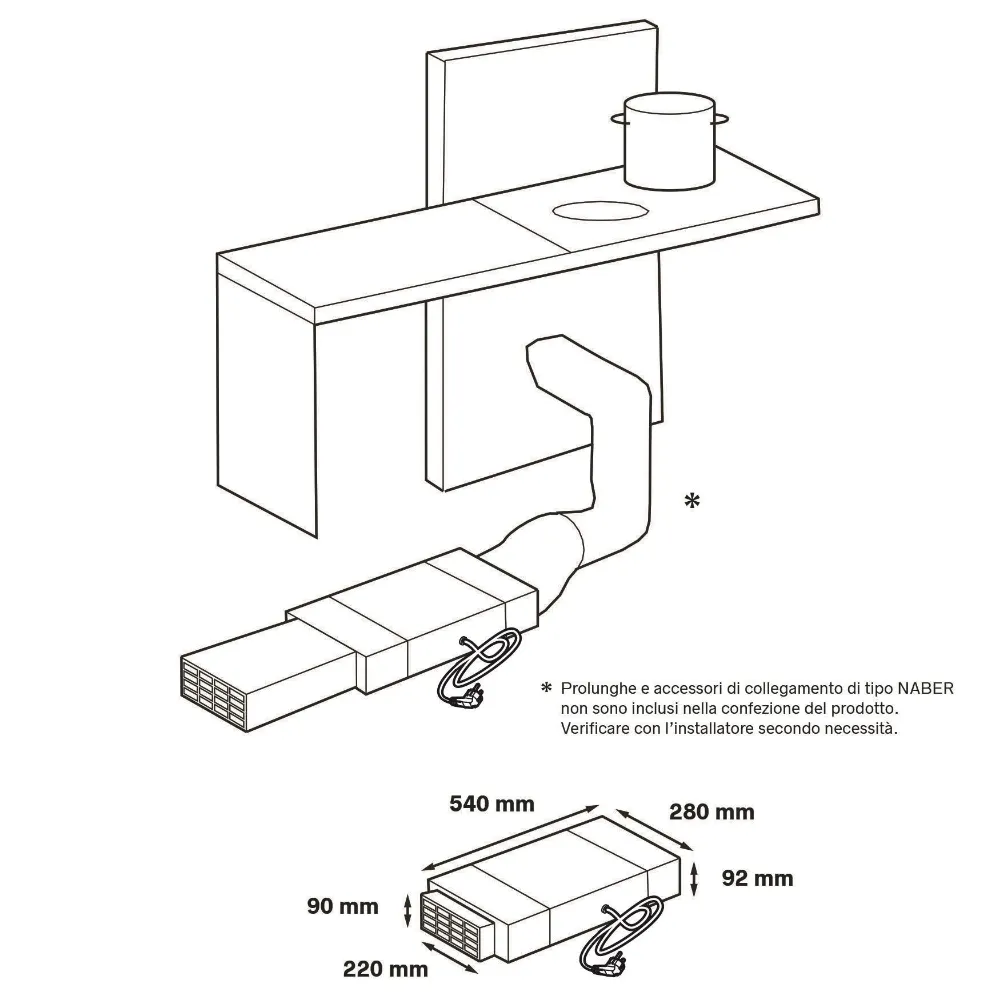 *

* Prolunghe e accessori di collegamento di tipo NABER non sono inclusi nella confezione del prodotto. Verificare con l'installatore secondo necessità.

540 mm
280 mm
92 mm
90 mm
220 mm