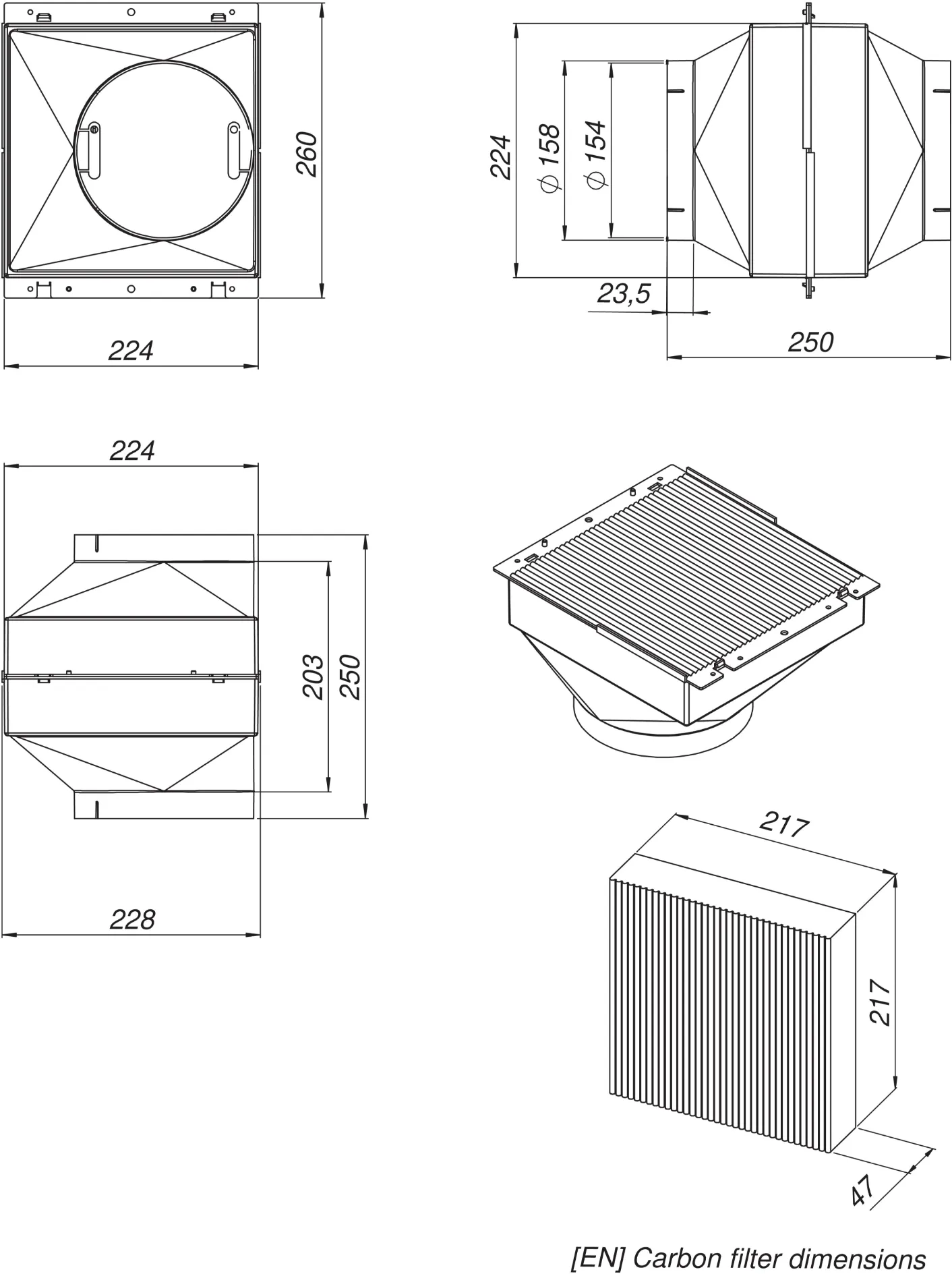 260

224

224

$\phi$ 158

$\phi$ 154

23,5

250

224

203

250

228

217

217

47

[EN] Carbon filter dimensions