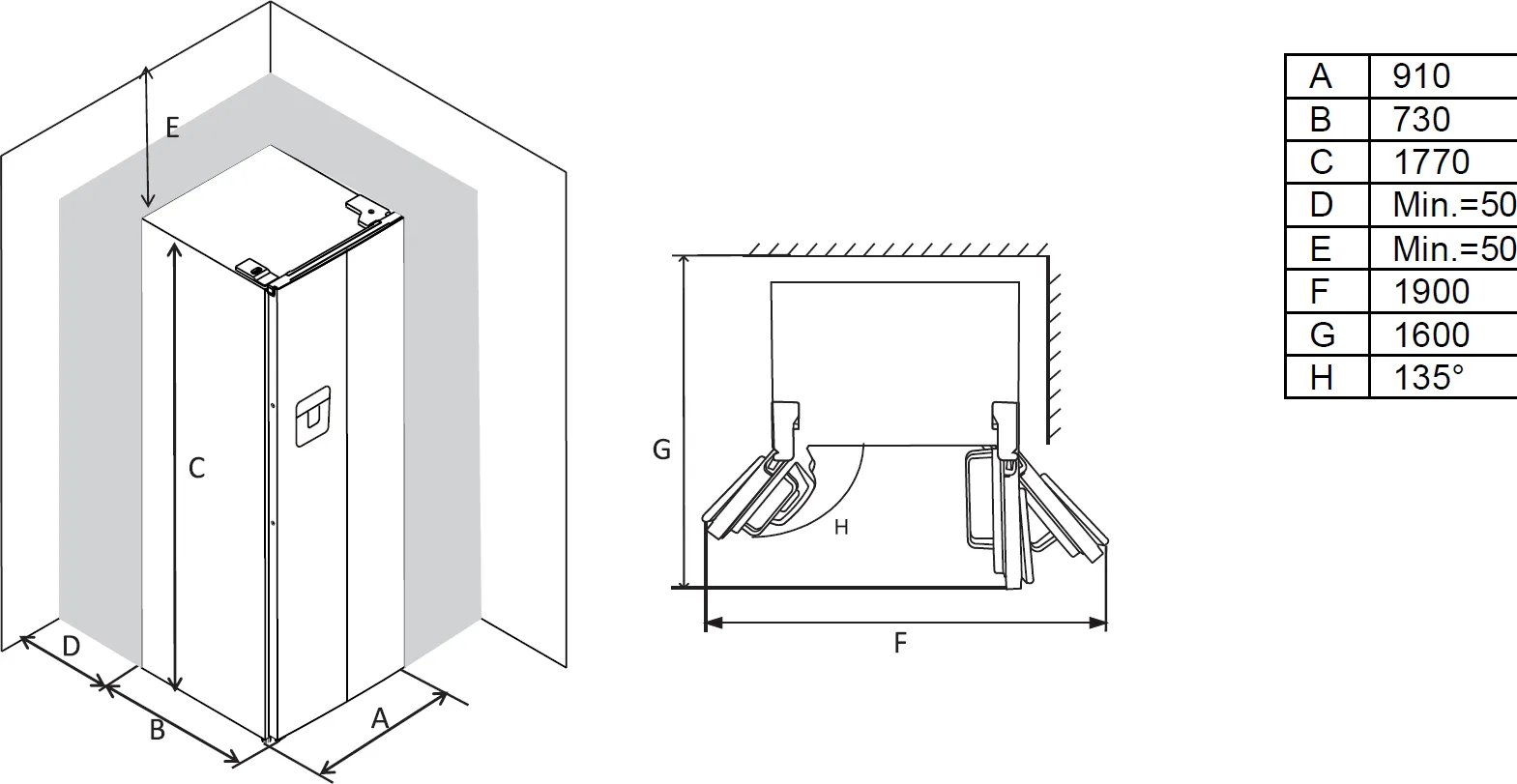 E

C

D

B

A

G

H

F

| A | 910 |
|---|---|
| B | 730 |
| C | 1770 |
| D | Min.=50 |
| E | Min.=50 |
| F | 1900 |
| G | 1600 |
| H | 135° |