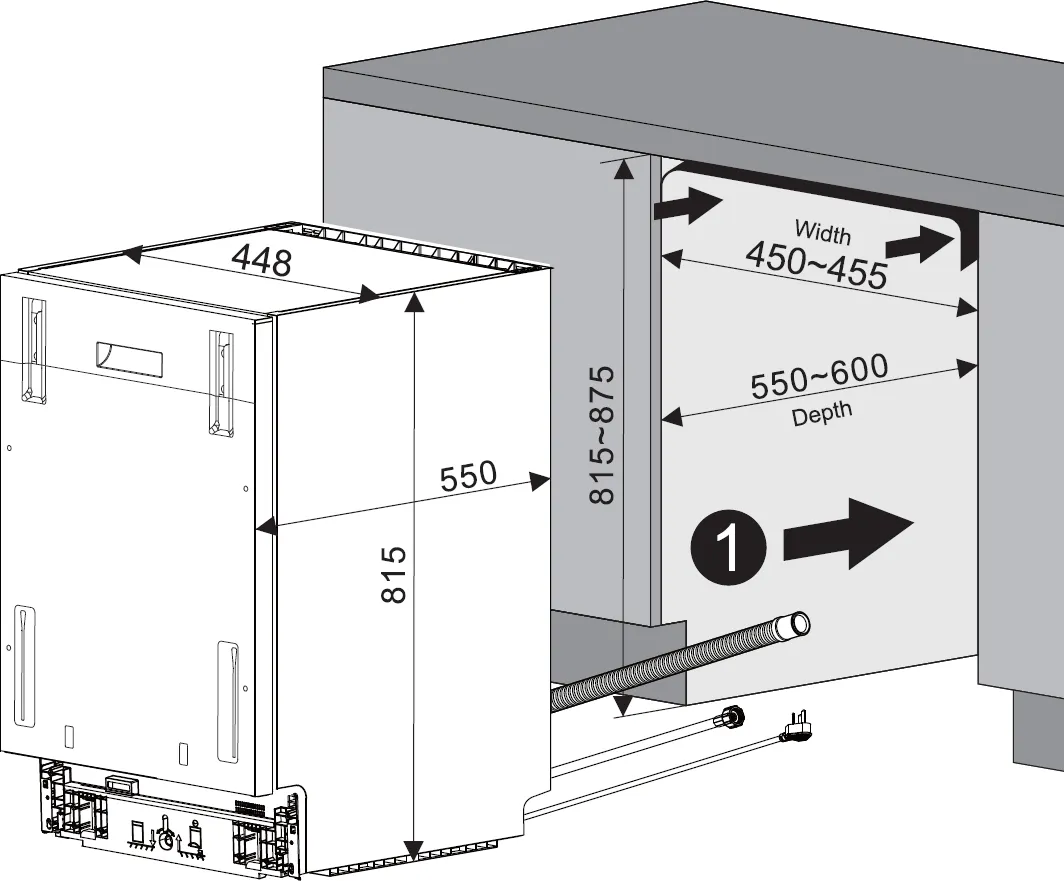 448

550

815

815~875

Width
450~455

550~600
Depth

1