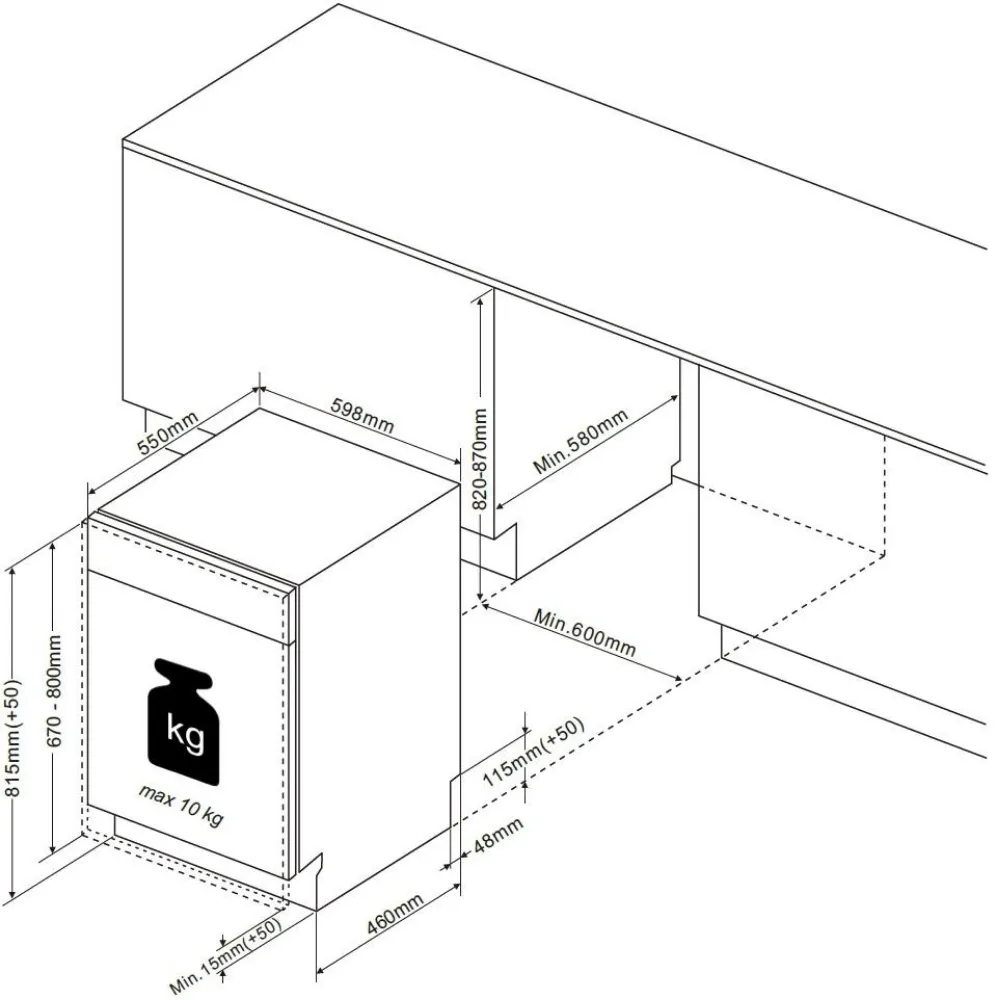 550mm
598mm
820-870mm
Min.580mm
Min.600mm
815mm(+50)
670 - 800mm
kg
max 10 kg
115mm(+50)
48mm
460mm
Min.15mm(+50)