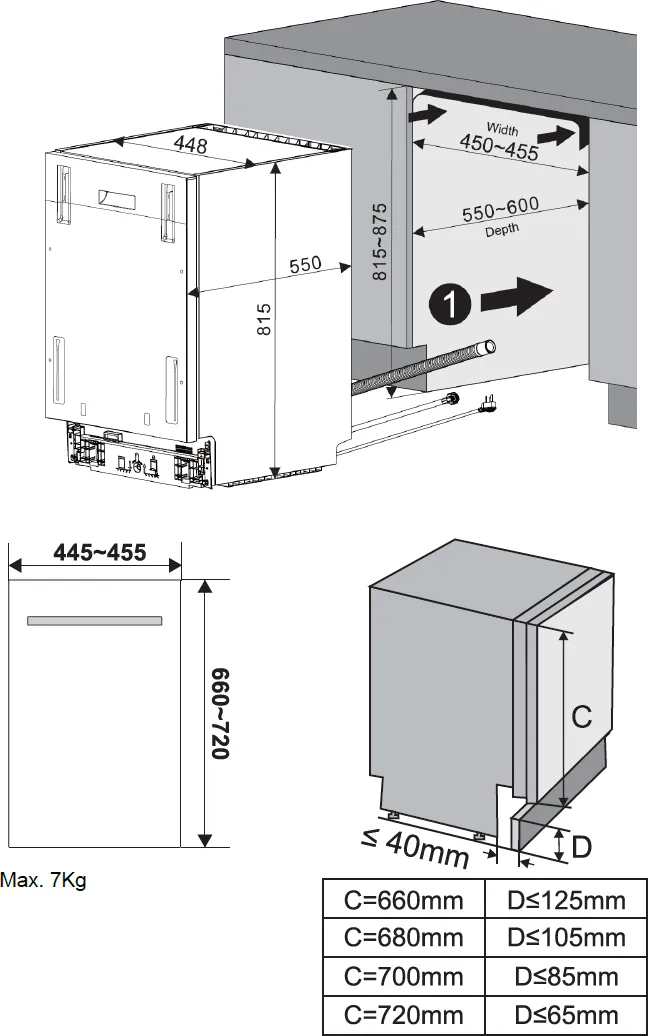 448

550

815

815~875

Width
450~455

550~600
Depth

1

445~455

660~720

Max. 7Kg

C

≤ 40mm

D

| C=660mm | D≤125mm |
|---|---|
| C=680mm | D≤105mm |
| C=700mm | D≤85mm |
| C=720mm | D≤65mm |