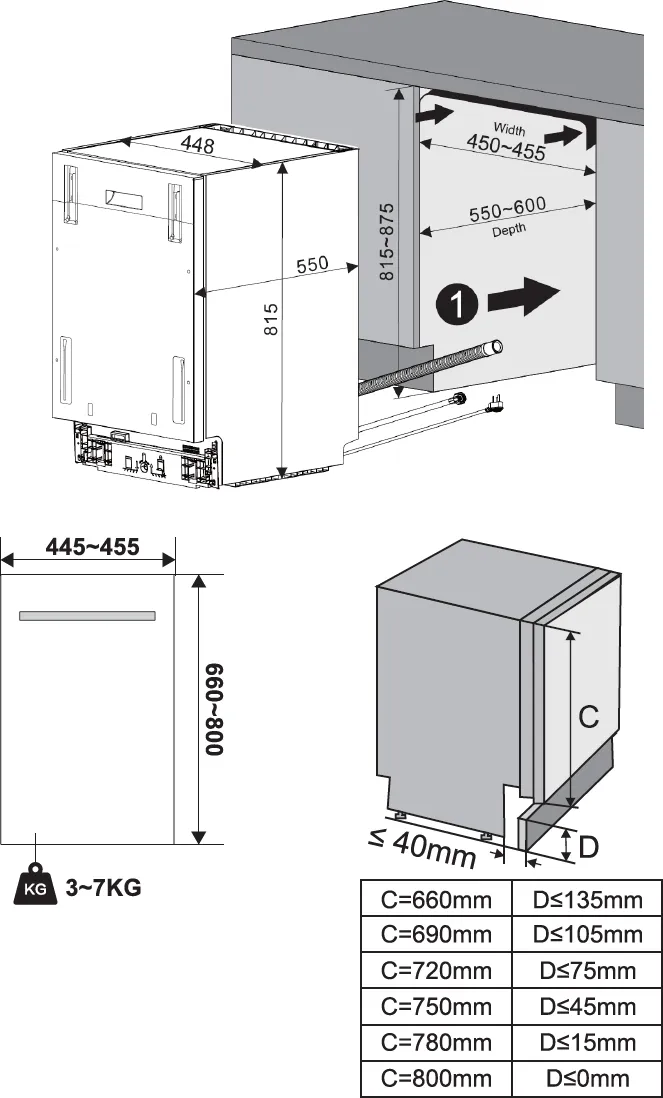 448

550

815

815~875

Width
450~455

550~600
Depth

1

445~455

660~800

KG 3~7KG

C

D

≤ 40mm

| C=660mm | D≤135mm |
|---|---|
| C=690mm | D≤105mm |
| C=720mm | D≤75mm |
| C=750mm | D≤45mm |
| C=780mm | D≤15mm |
| C=800mm | D≤0mm |